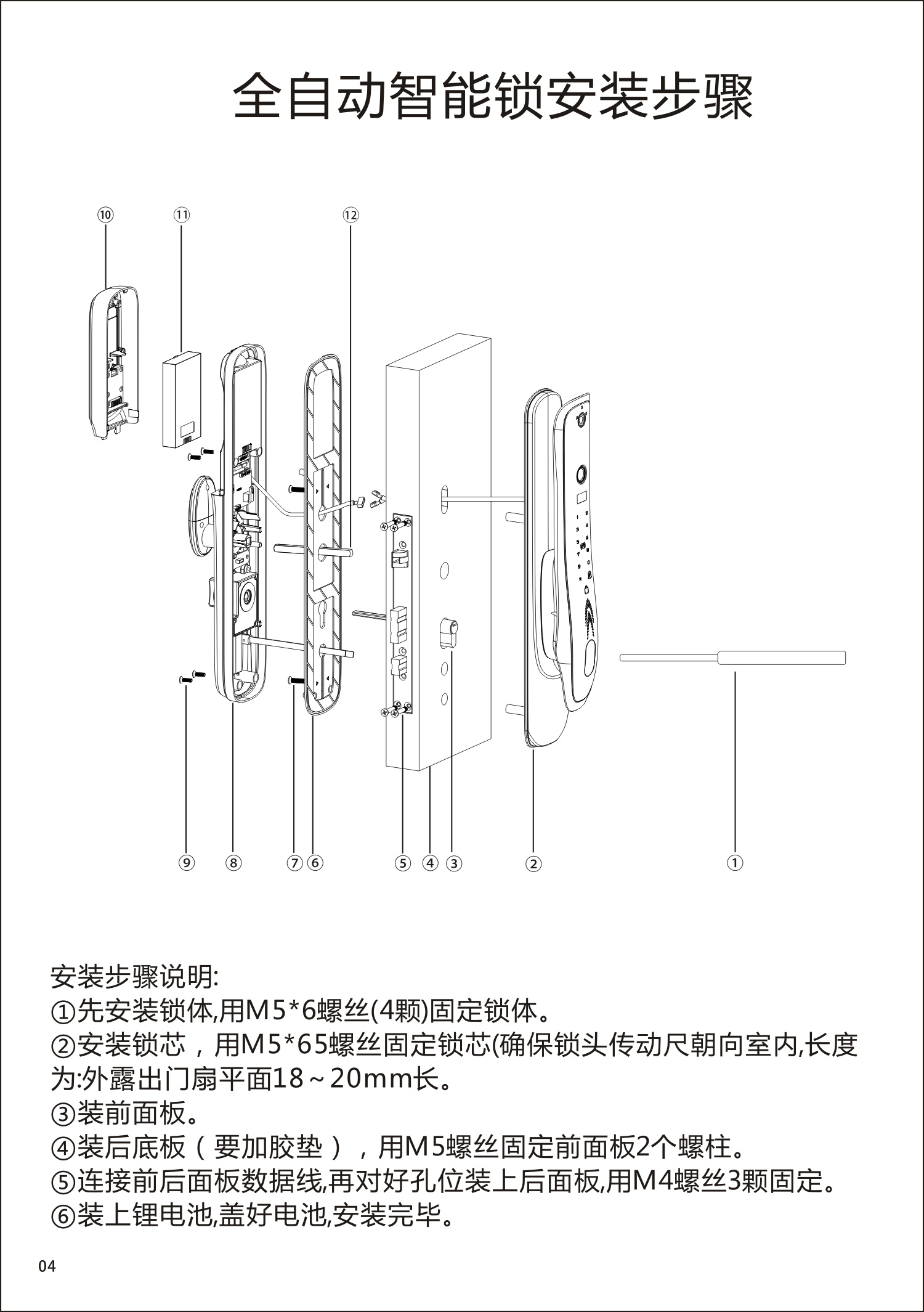 全自动智能锁安装步骤

⑩ ⑪ ⑫

⑨ ⑧ ⑦ ⑥ ⑤ ④ ③ ② ①

安装步骤说明:
①先安装锁体,用M5*6螺丝(4颗)固定锁体。
②安装锁芯，用M5*65螺丝固定锁芯(确保锁头传动尺朝向室内,长度为:外露出门扇平面18~20mm长。
③装前面板。
④装后底板（要加胶垫），用M5螺丝固定前面板2个螺柱。
⑤连接前后面板数据线,再对好孔位装上后面板,用M4螺丝3颗固定。
⑥装上锂电池,盖好电池,安装完毕。

04