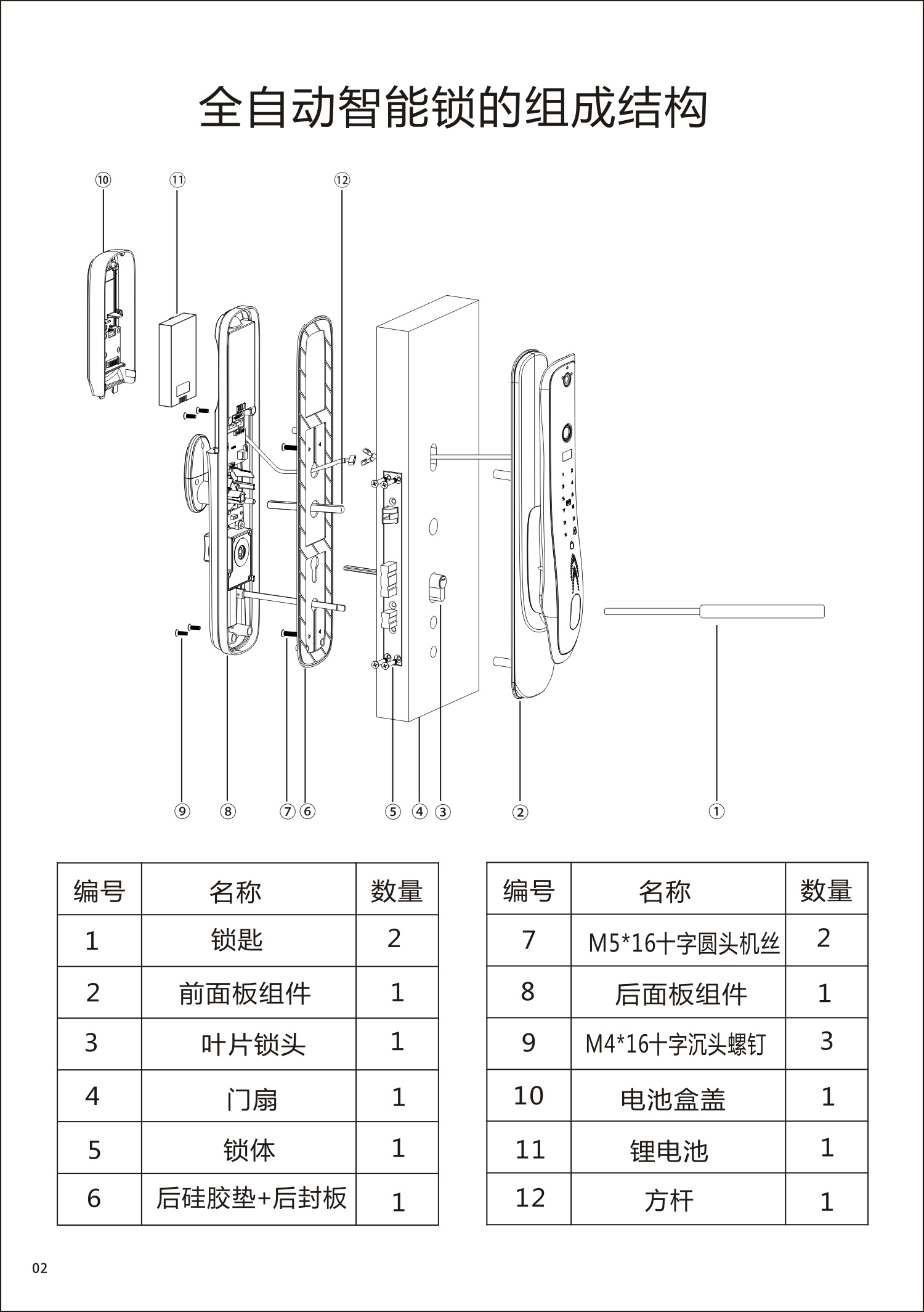 全自动智能锁的组成结构

⑩ ⑪ ⑫

⑨ ⑧ ⑦ ⑥ ⑤ ④ ③ ② ①

| 编号 | 名称 | 数量 |
|---|---|---|
| 1 | 锁匙 | 2 |
| 2 | 前面板组件 | 1 |
| 3 | 叶片锁头 | 1 |
| 4 | 门扇 | 1 |
| 5 | 锁体 | 1 |
| 6 | 后硅胶垫+后封板 | 1 |

| 编号 | 名称 | 数量 |
|---|---|---|
| 7 | M5*16十字圆头机丝 | 2 |
| 8 | 后面板组件 | 1 |
| 9 | M4*16十字沉头螺钉 | 3 |
| 10 | 电池盒盖 | 1 |
| 11 | 锂电池 | 1 |
| 12 | 方杆 | 1 |

02